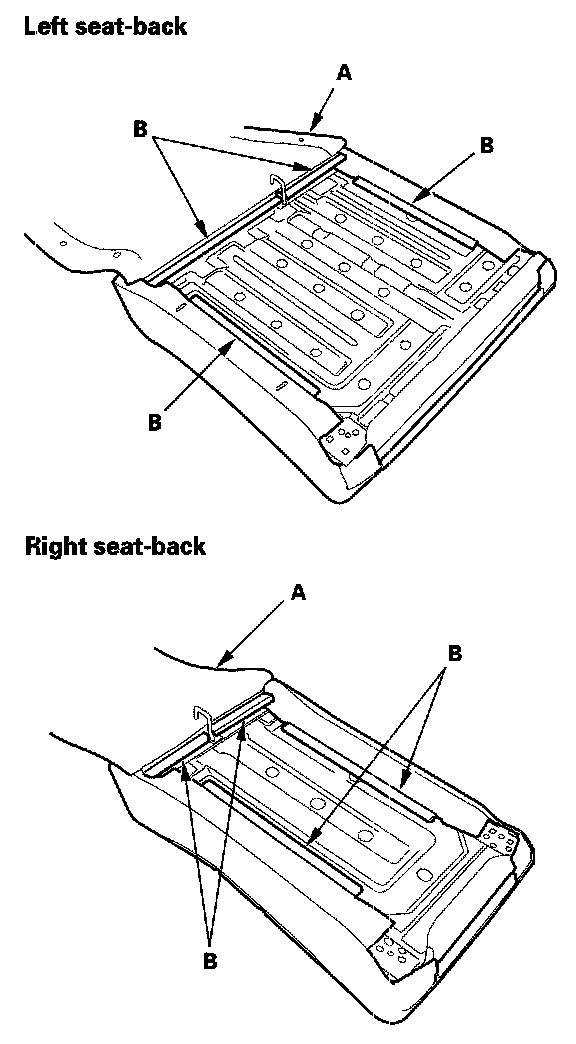 Left seat-back

A

B

B

B

Right seat-back

A

B

B