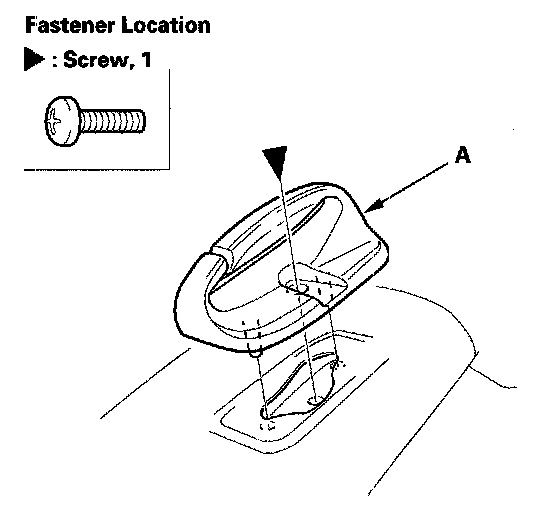 Fastener Location

▶ : Screw, 1

A