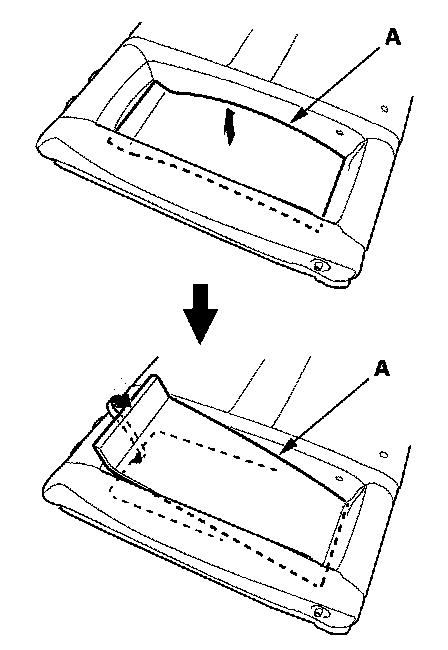 A

A