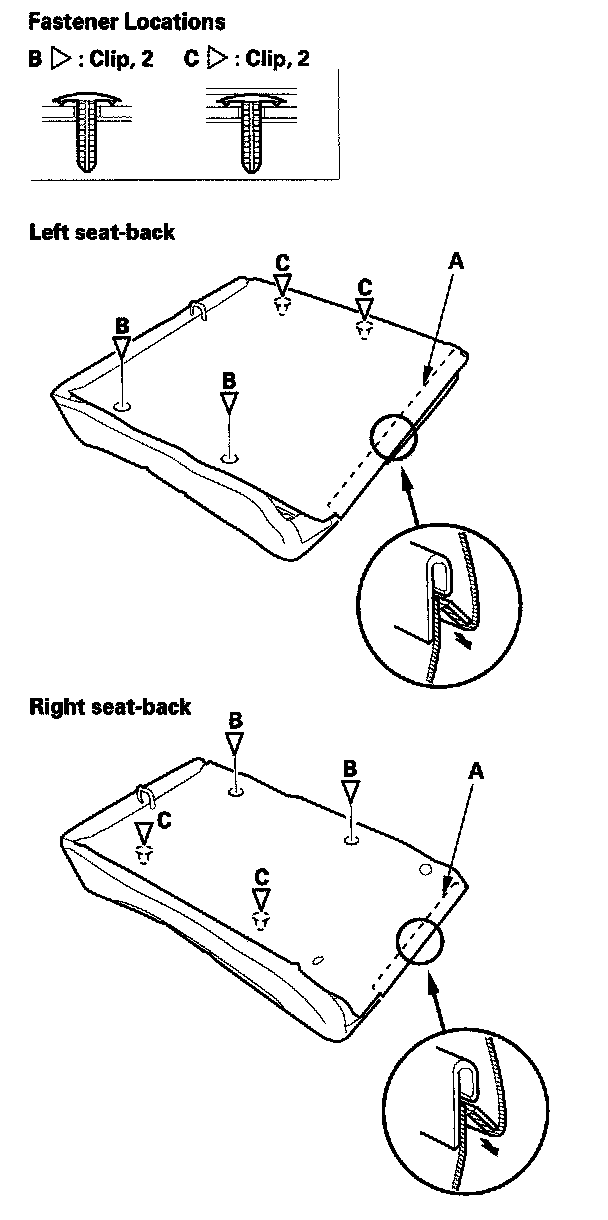 Fastener Locations

B ▷ : Clip, 2   C ▷ : Clip, 2

Left seat-back

C C A B B

Right seat-back

B B A C C