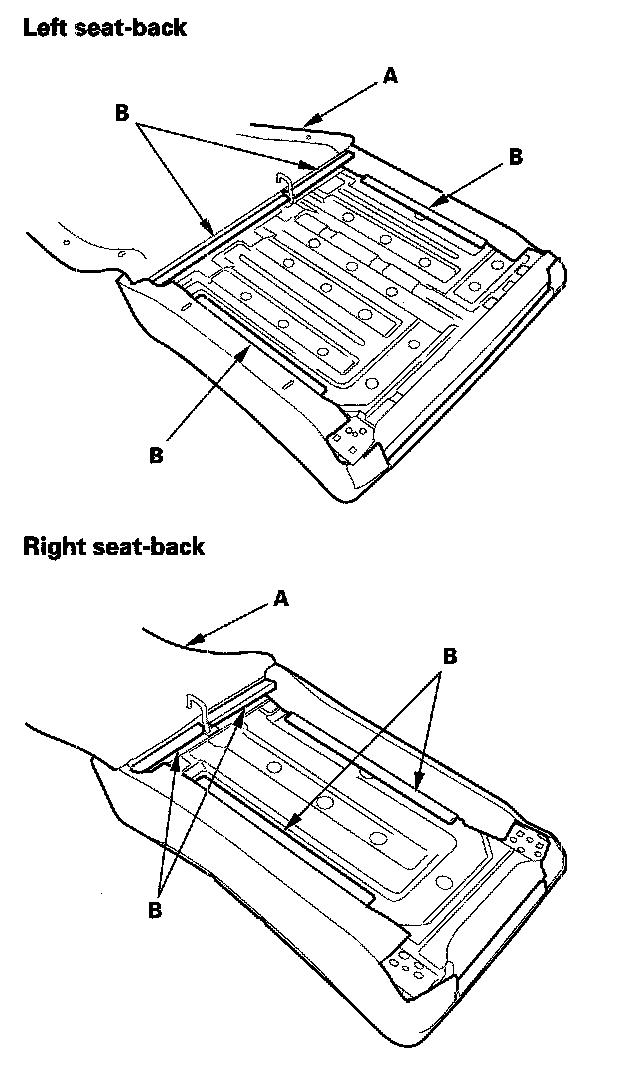 Left seat-back

A

B

B

B

Right seat-back

A

B

B