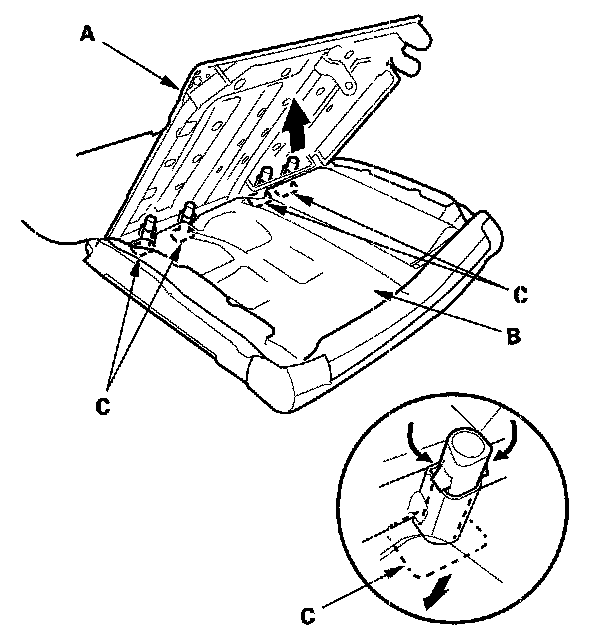 A
C
B
C
C