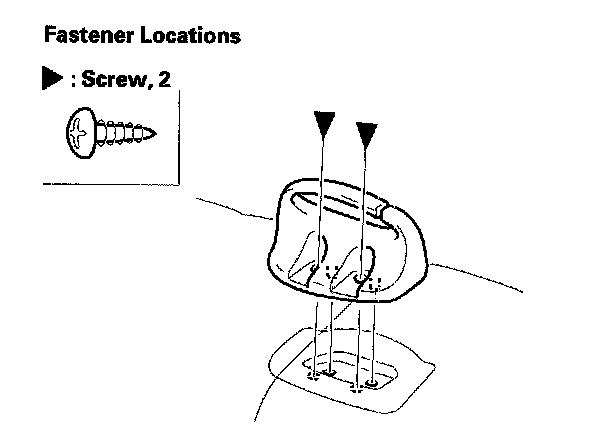 Fastener Locations

▶ : Screw, 2