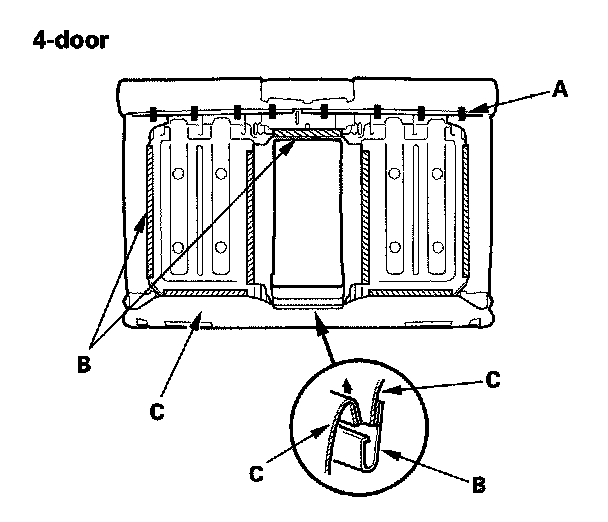 4-door

A

B

C

C

C

B