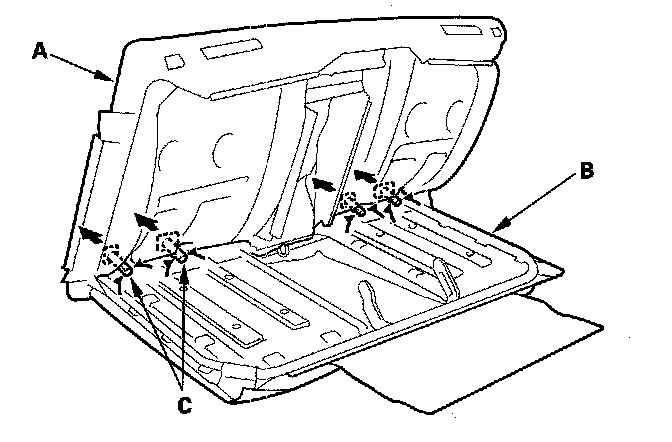 A
B
C