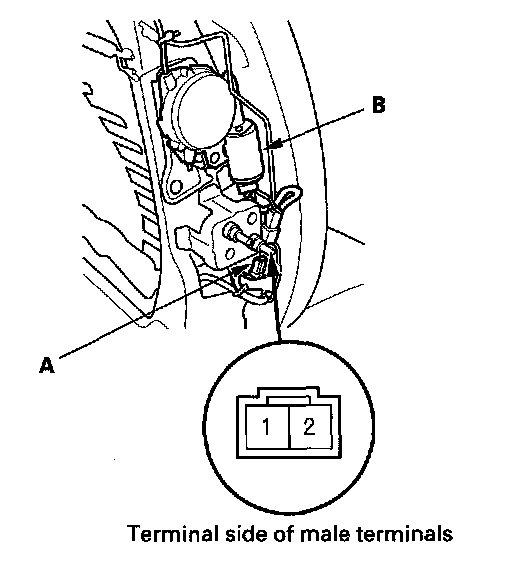 B

A

1 2

Terminal side of male terminals