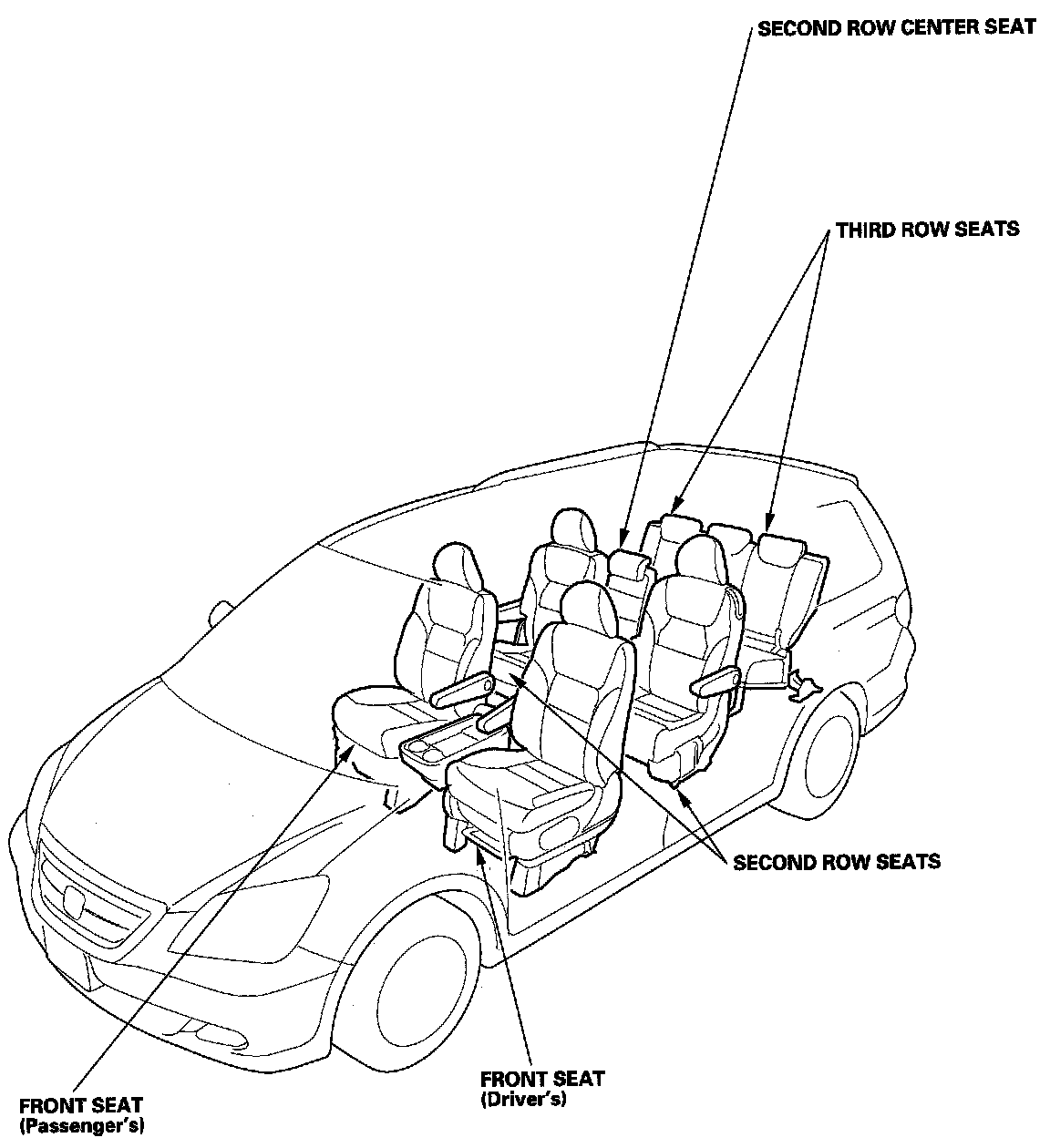 SECOND ROW CENTER SEAT

THIRD ROW SEATS

SECOND ROW SEATS

FRONT SEAT
(Driver's)

FRONT SEAT
(Passenger's)