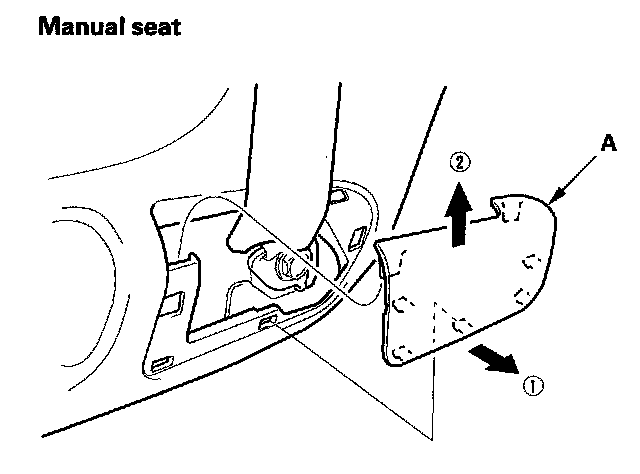 Manual seat

A

②

①