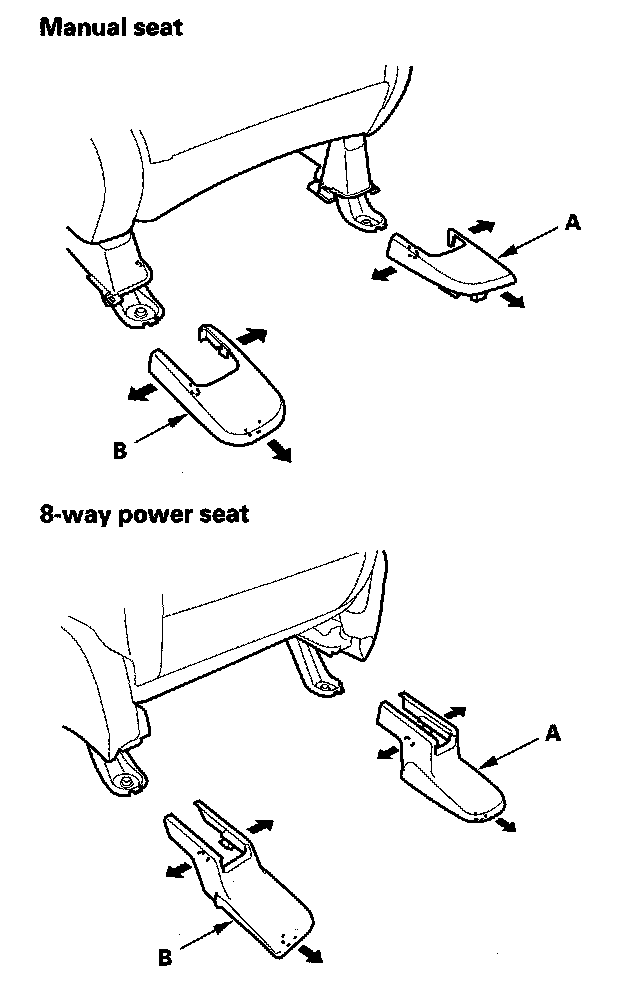 Manual seat

A

B

8-way power seat

A

B