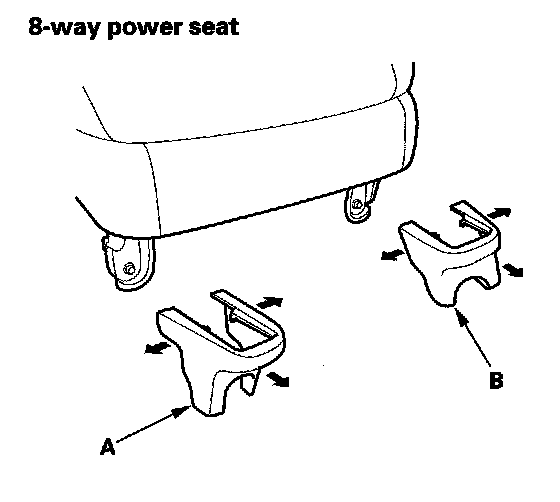 8-way power seat

B

A