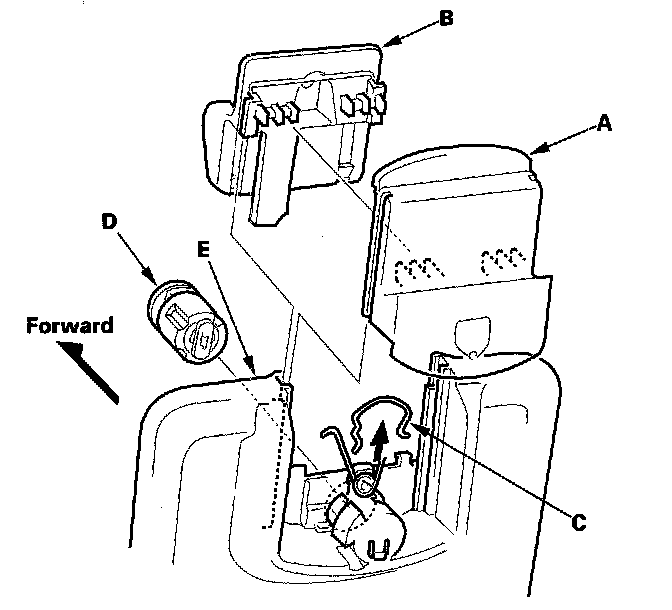 B
A
D
E
Forward
C