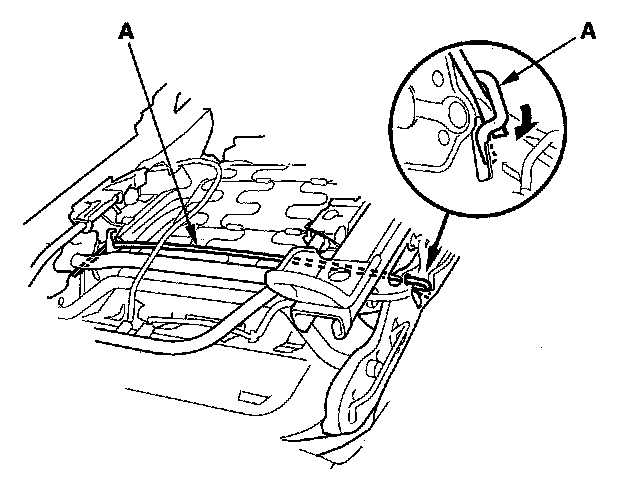 A

A