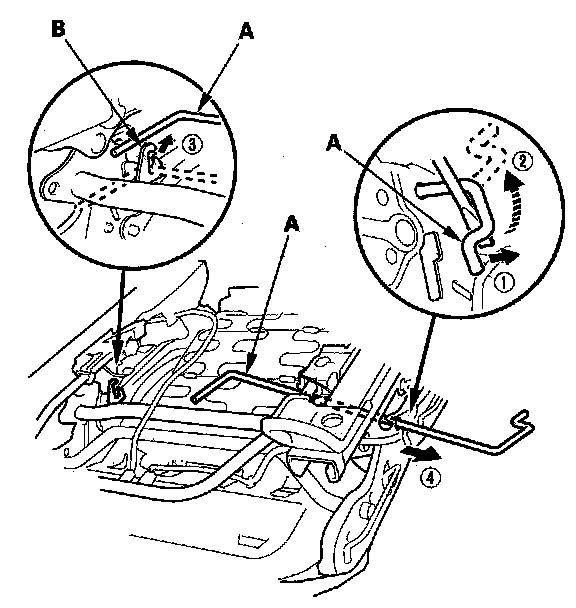 B
A
③
A
②
①
A
④