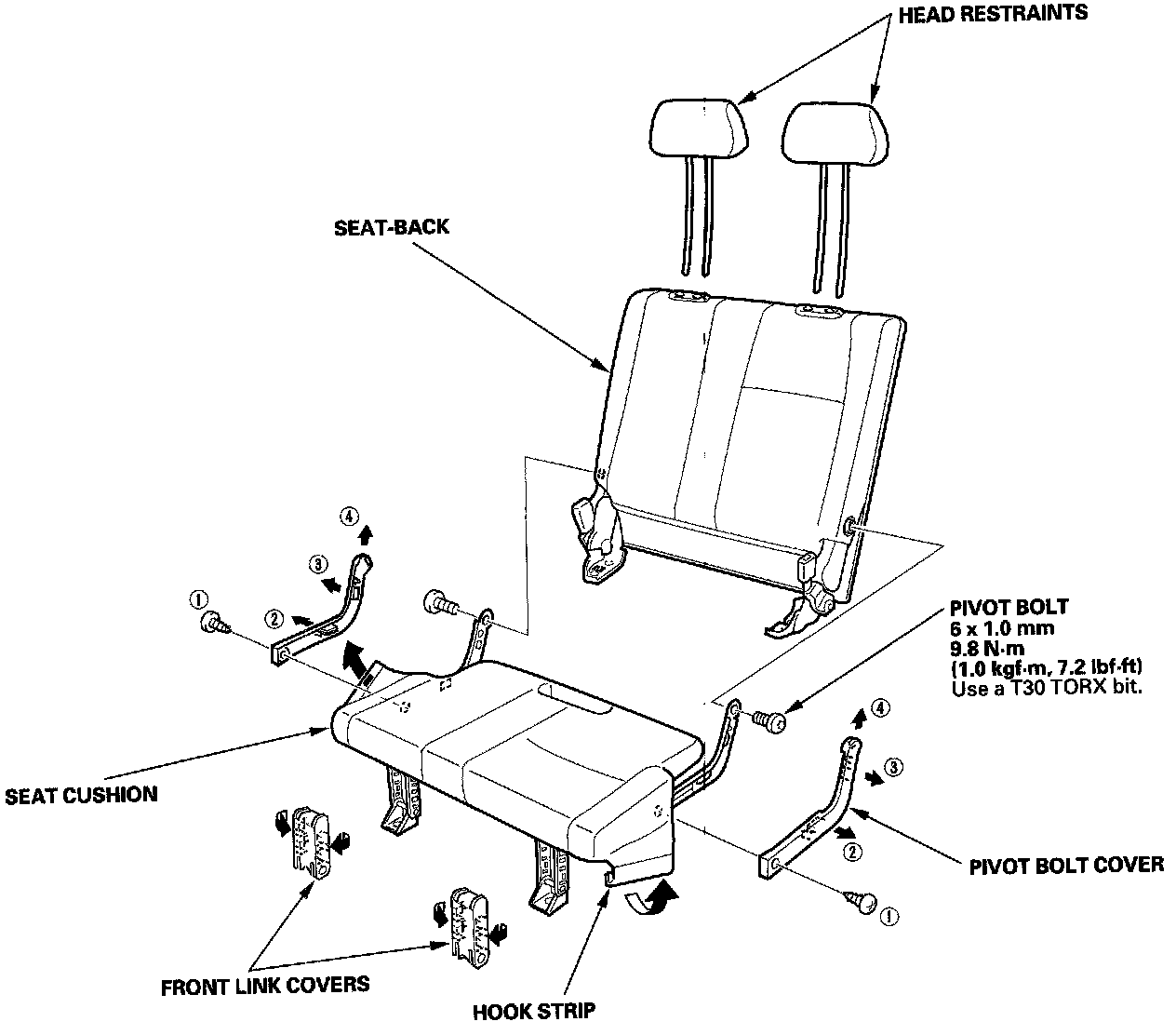 HEAD RESTRAINTS

SEAT-BACK

④
③
①
②

PIVOT BOLT
6 x 1.0 mm
9.8 N·m
(1.0 kgf·m, 7.2 lbf·ft)
Use a T30 TORX bit.

④
③
②
①

SEAT CUSHION

PIVOT BOLT COVER

FRONT LINK COVERS

HOOK STRIP