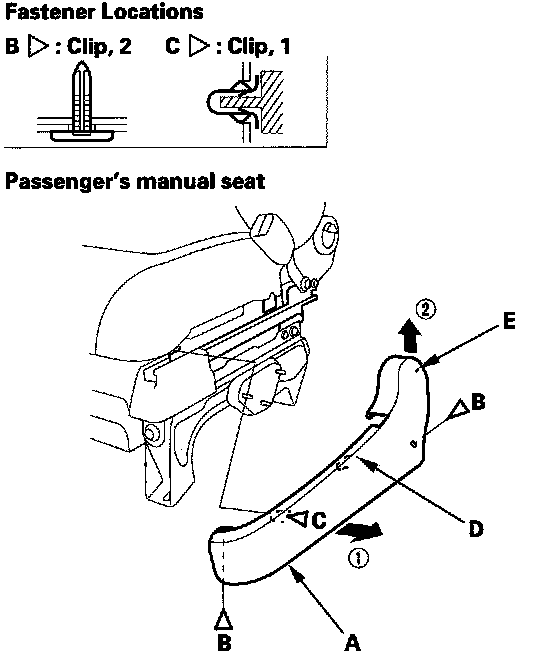 Fastener Locations

B ▷ : Clip, 2     C ▷ : Clip, 1

Passenger's manual seat

②
E
B
D
C
①
B
A