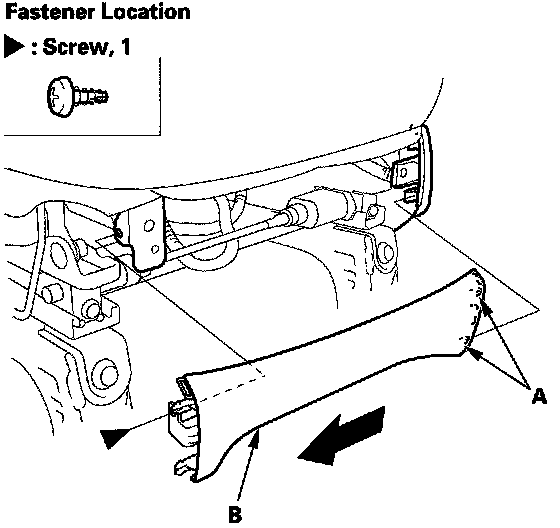 Fastener Location

▶ : Screw, 1

A

B