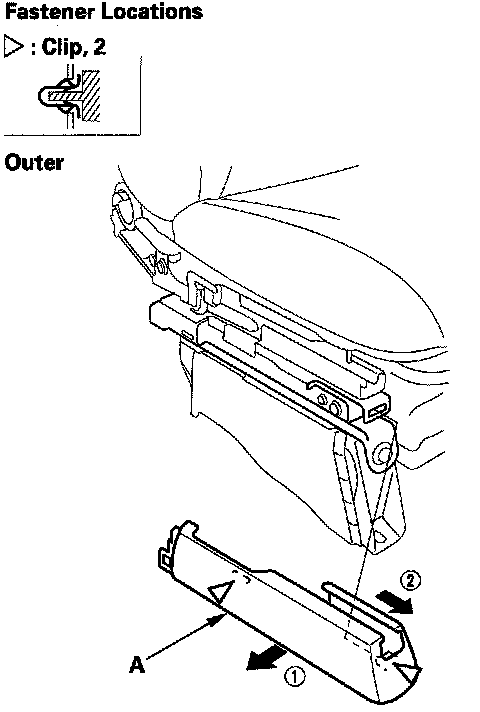 Fastener Locations

▷ : Clip, 2

Outer

②

A

①