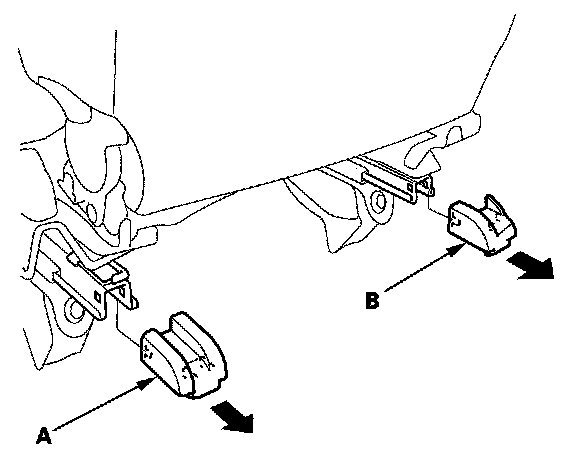 B

A