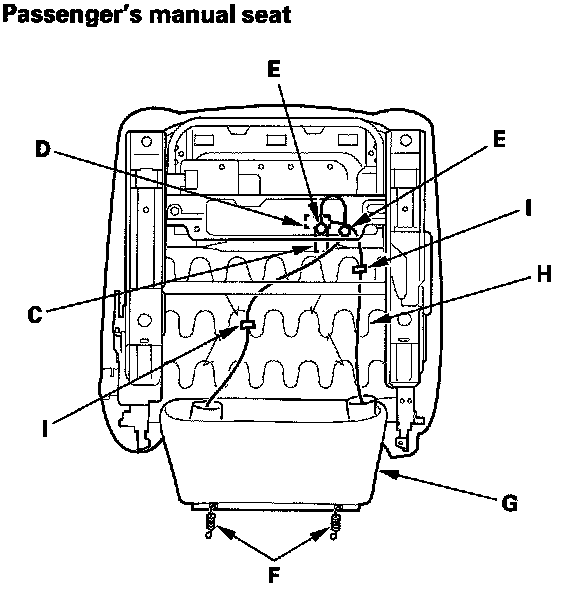 Passenger's manual seat

E

D

E

I

H

C

I

G

F