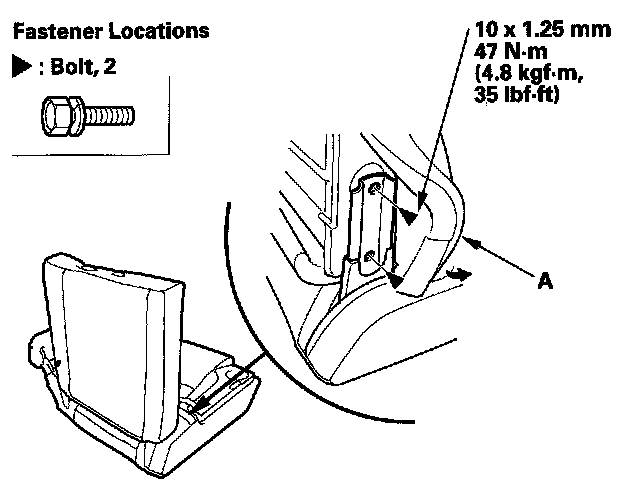 Fastener Locations

▶ : Bolt, 2

10 x 1.25 mm
47 N·m
(4.8 kgf·m,
35 lbf·ft)

A