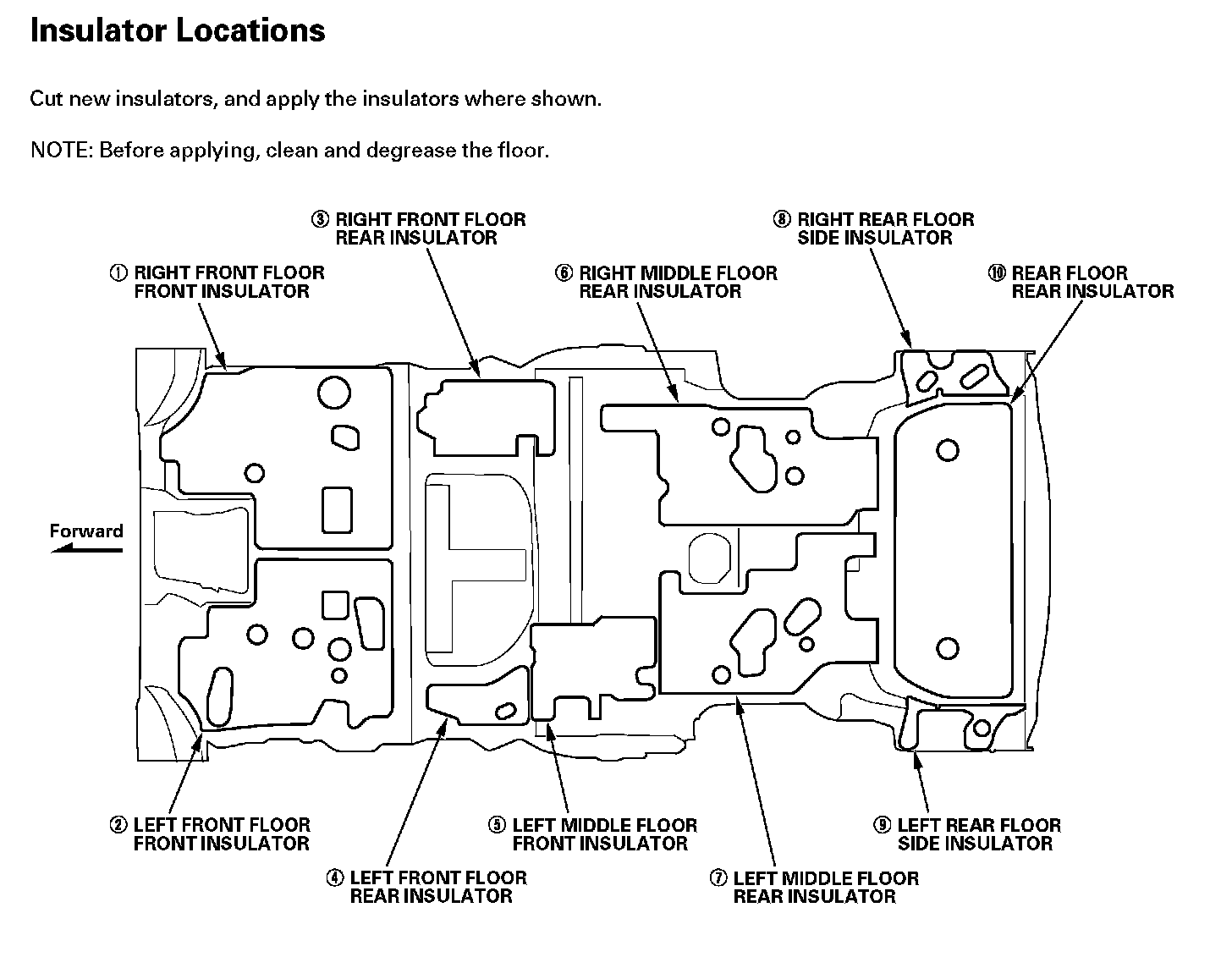 Insulator Locations

Cut new insulators, and apply the insulators where shown.

NOTE: Before applying, clean and degrease the floor.

③ RIGHT FRONT FLOOR REAR INSULATOR

⑧ RIGHT REAR FLOOR SIDE INSULATOR

① RIGHT FRONT FLOOR FRONT INSULATOR

⑥ RIGHT MIDDLE FLOOR REAR INSULATOR

⑩ REAR FLOOR REAR INSULATOR

Forward

② LEFT FRONT FLOOR FRONT INSULATOR

⑤ LEFT MIDDLE FLOOR FRONT INSULATOR

⑨ LEFT REAR FLOOR SIDE INSULATOR

④ LEFT FRONT FLOOR REAR INSULATOR

⑦ LEFT MIDDLE FLOOR REAR INSULATOR