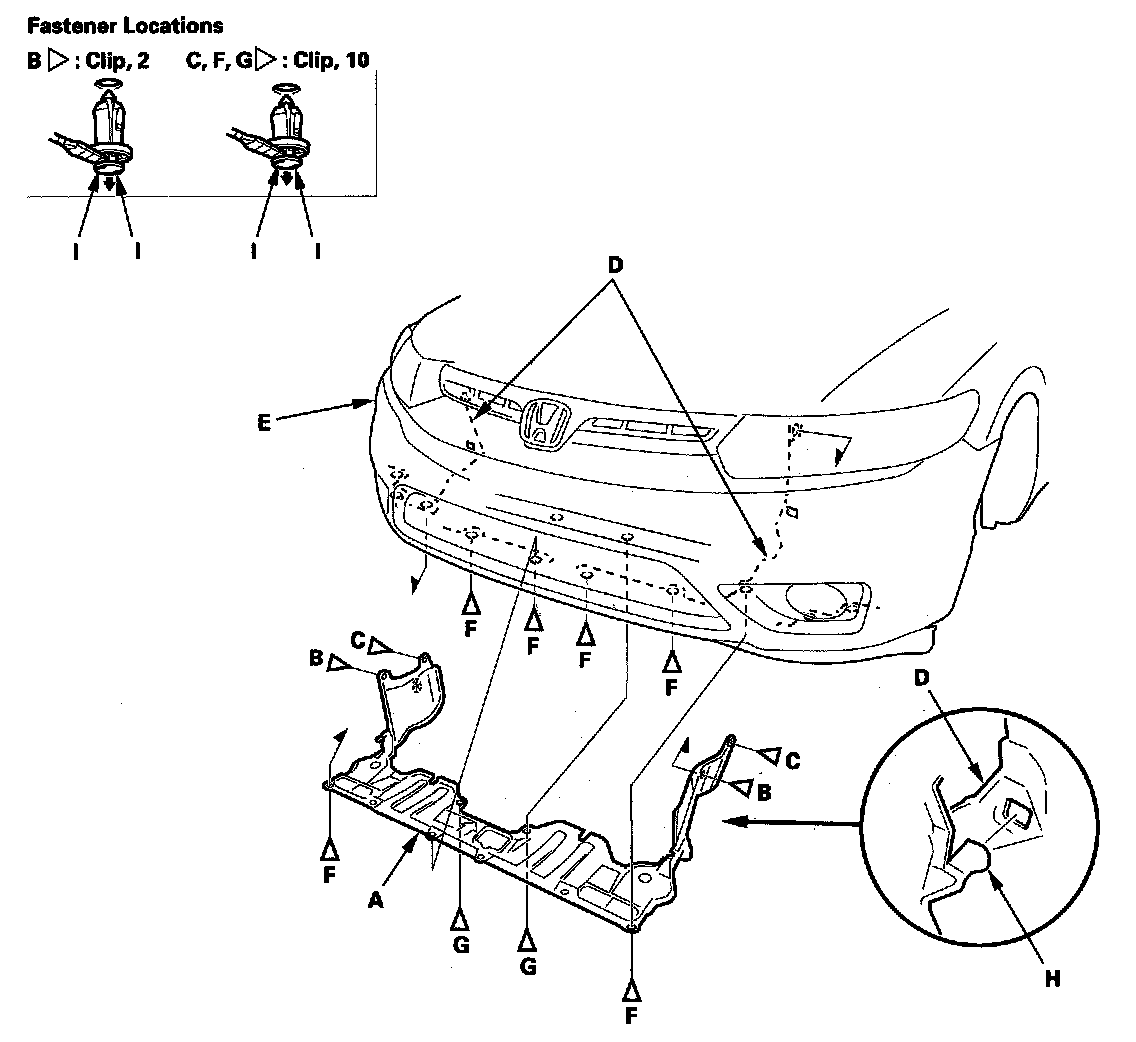 Fastener Locations

B ▷ : Clip, 2    C, F, G ▷ : Clip, 10

I I I I

D

E

F F F F

C
B

C
B

F

A

G G

F

D

H