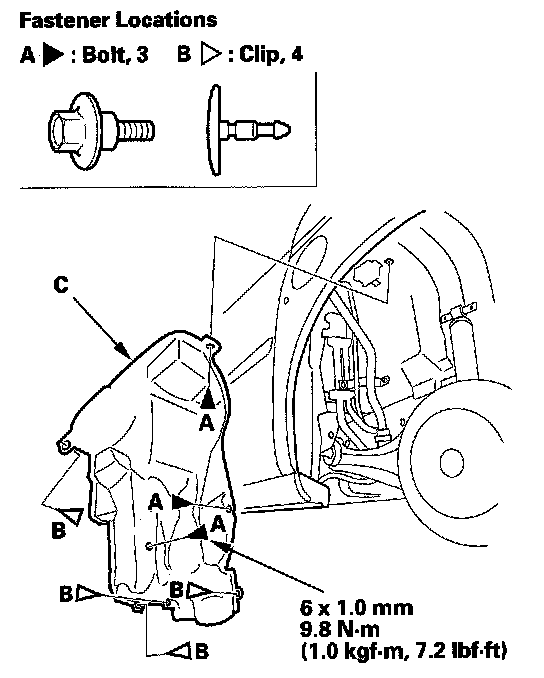 Fastener Locations

A ▶ : Bolt, 3 B ▷ : Clip, 4

C

A

A

A

B

B

B

B

6 x 1.0 mm
9.8 N·m
(1.0 kgf·m, 7.2 lbf·ft)