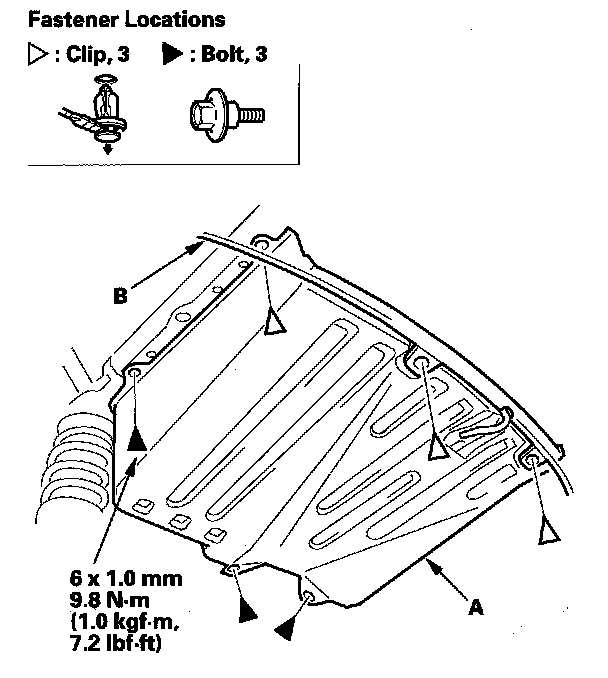 Fastener Locations

▷ : Clip, 3 ▶ : Bolt, 3

B

6 x 1.0 mm
9.8 N·m
(1.0 kgf·m,
7.2 lbf·ft)

A