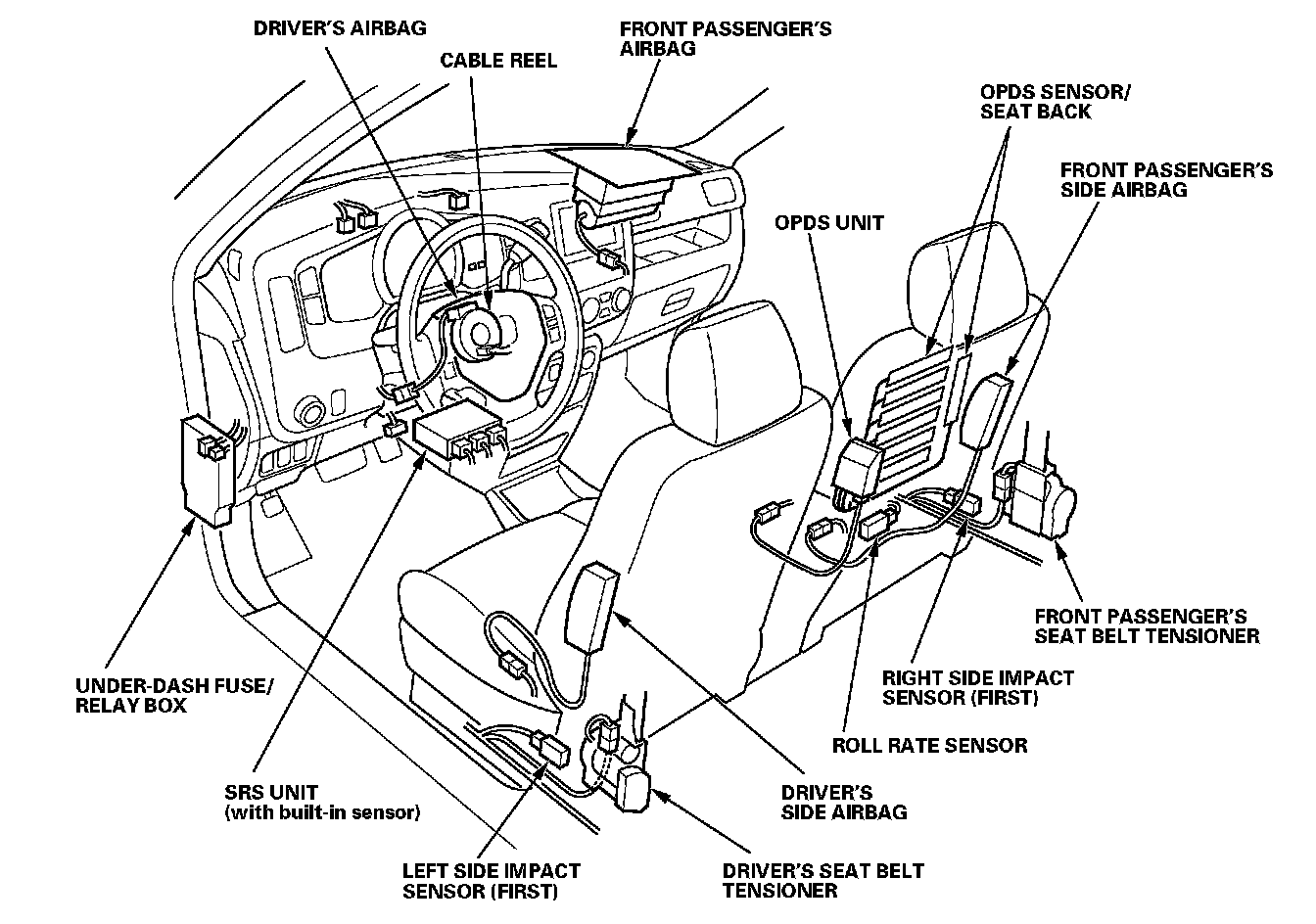 DRIVER'S AIRBAG
CABLE REEL
FRONT PASSENGER'S AIRBAG
OPDS SENSOR/ SEAT BACK
FRONT PASSENGER'S SIDE AIRBAG
OPDS UNIT
FRONT PASSENGER'S SEAT BELT TENSIONER
RIGHT SIDE IMPACT SENSOR (FIRST)
ROLL RATE SENSOR
UNDER-DASH FUSE/ RELAY BOX
SRS UNIT (with built-in sensor)
DRIVER'S SIDE AIRBAG
LEFT SIDE IMPACT SENSOR (FIRST)
DRIVER'S SEAT BELT TENSIONER