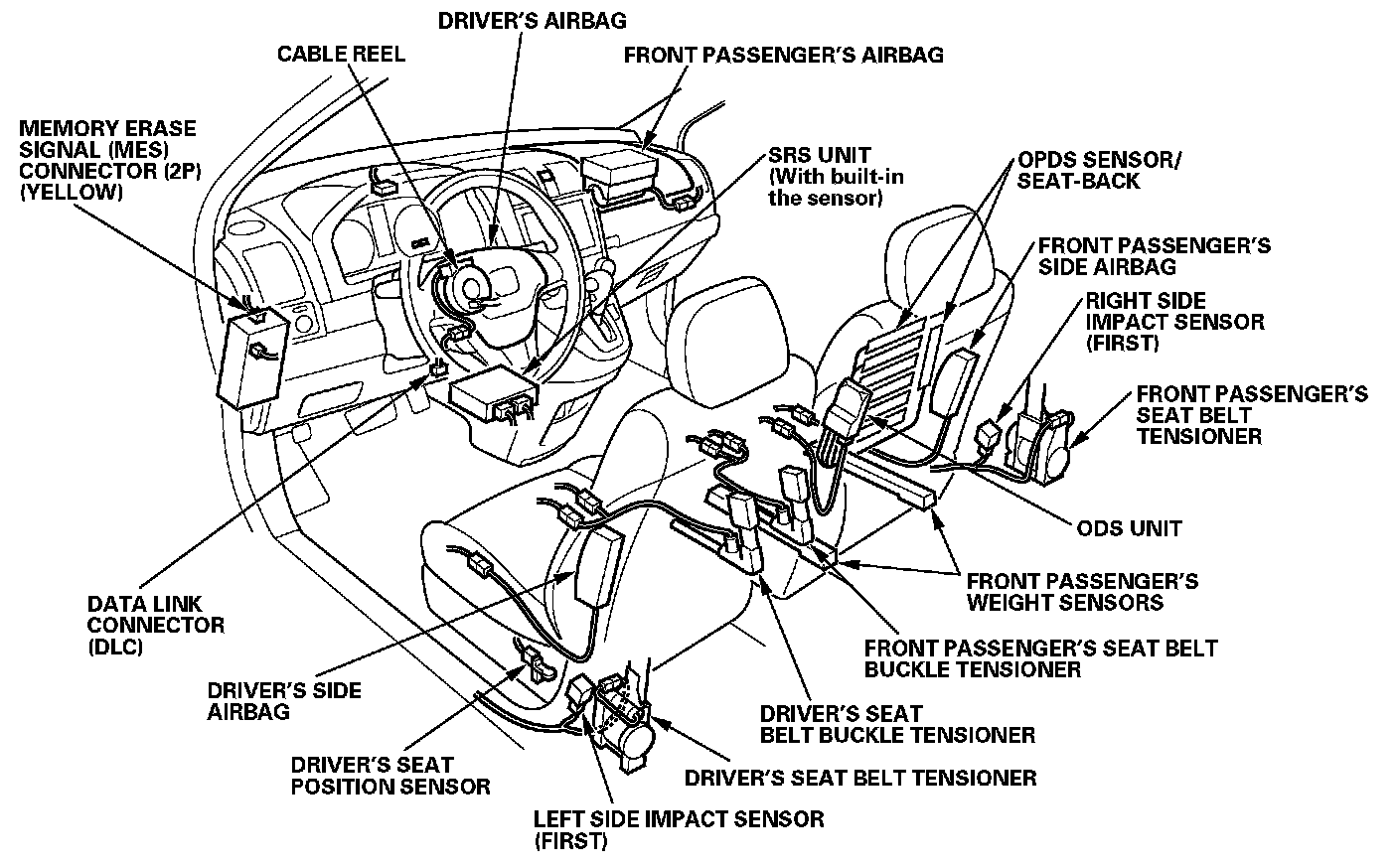 DRIVER'S AIRBAG

CABLE REEL

FRONT PASSENGER'S AIRBAG

MEMORY ERASE SIGNAL (MES) CONNECTOR (2P) (YELLOW)

SRS UNIT (With built-in the sensor)

OPDS SENSOR/ SEAT-BACK

FRONT PASSENGER'S SIDE AIRBAG

RIGHT SIDE IMPACT SENSOR (FIRST)

FRONT PASSENGER'S SEAT BELT TENSIONER

ODS UNIT

FRONT PASSENGER'S WEIGHT SENSORS

FRONT PASSENGER'S SEAT BELT BUCKLE TENSIONER

DATA LINK CONNECTOR (DLC)

DRIVER'S SIDE AIRBAG

DRIVER'S SEAT BELT BUCKLE TENSIONER

DRIVER'S SEAT POSITION SENSOR

DRIVER'S SEAT BELT TENSIONER

LEFT SIDE IMPACT SENSOR (FIRST)