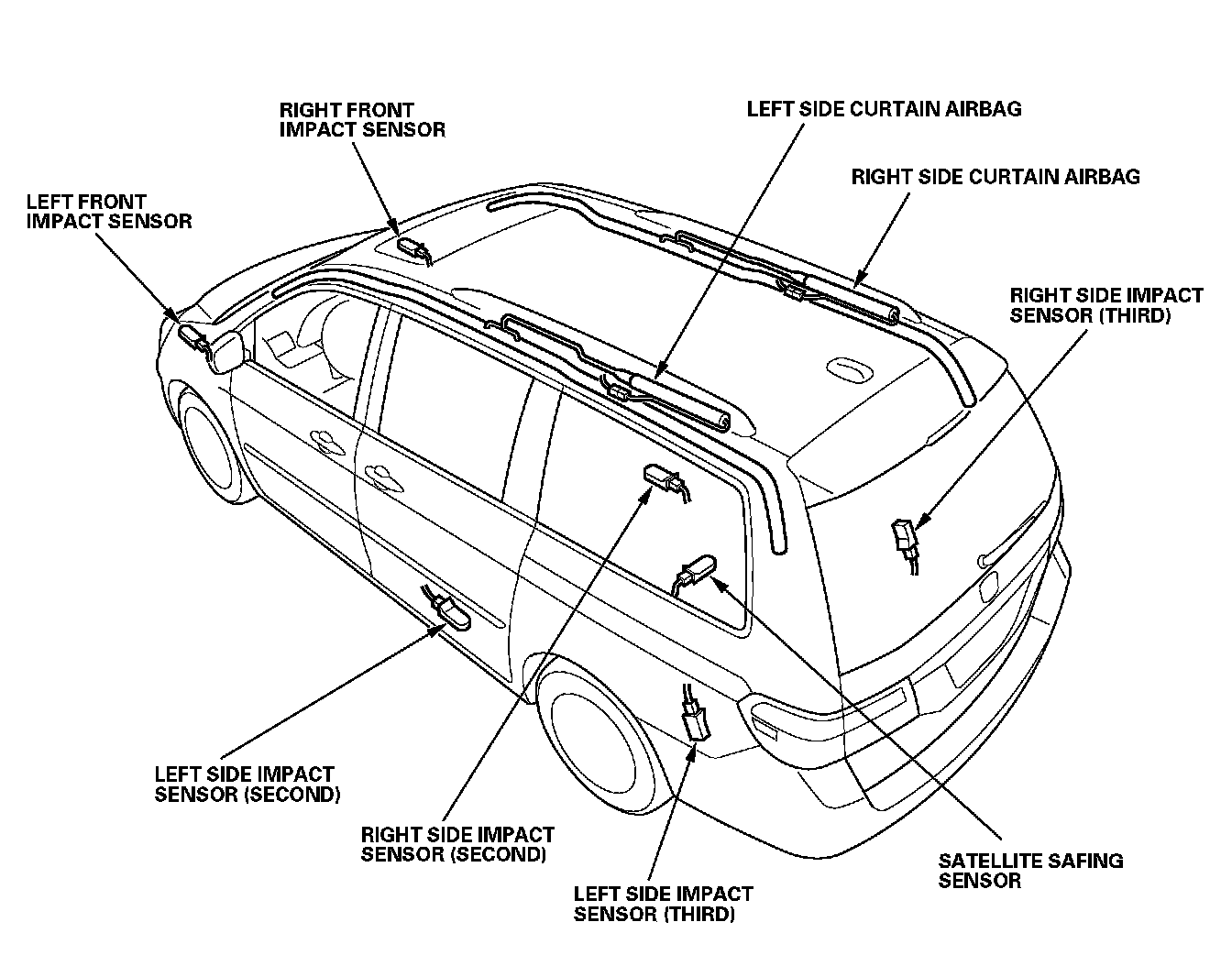 RIGHT FRONT IMPACT SENSOR

LEFT SIDE CURTAIN AIRBAG

RIGHT SIDE CURTAIN AIRBAG

LEFT FRONT IMPACT SENSOR

RIGHT SIDE IMPACT SENSOR (THIRD)

LEFT SIDE IMPACT SENSOR (SECOND)

RIGHT SIDE IMPACT SENSOR (SECOND)

LEFT SIDE IMPACT SENSOR (THIRD)

SATELLITE SAFING SENSOR