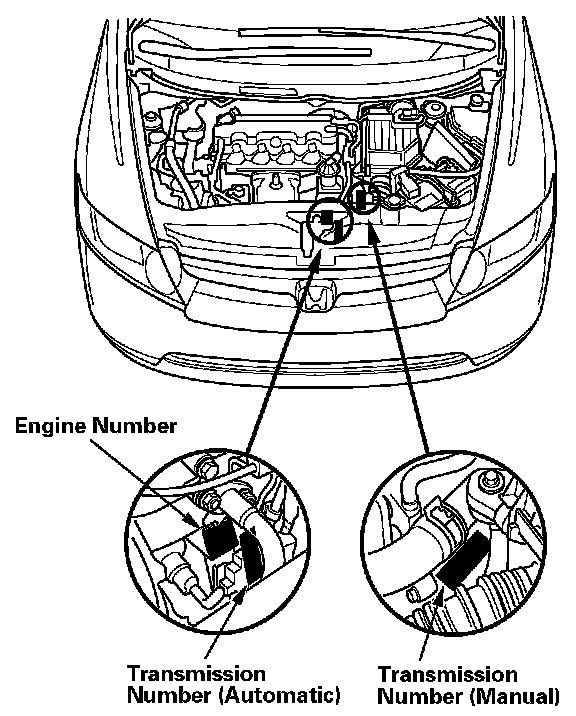 Engine Number

Transmission Number (Automatic)

Transmission Number (Manual)