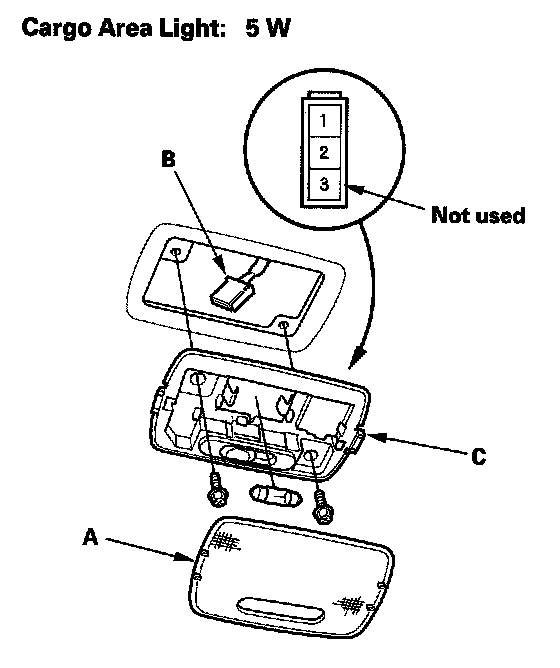 Cargo Area Light: 5 W

1
2
3
Not used

B

C

A