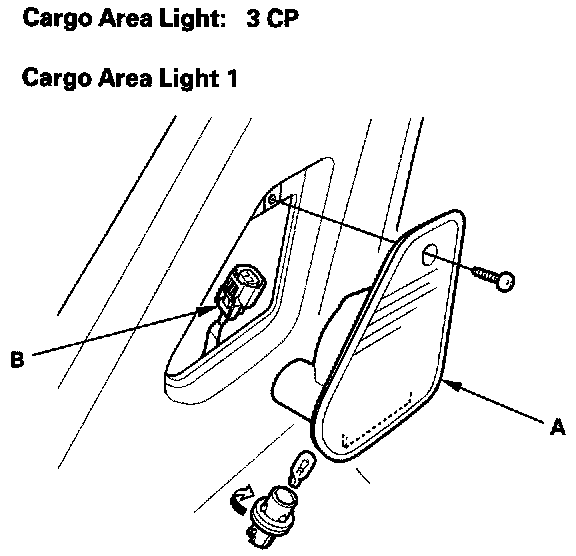 Cargo Area Light: 3 CP

Cargo Area Light 1

B

A