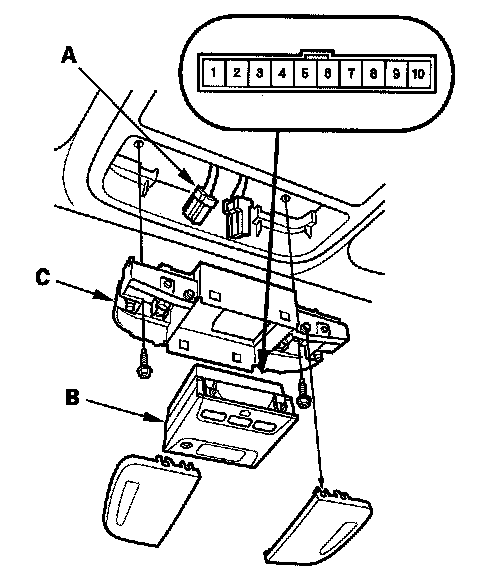 A

1 2 3 4 5 6 7 8 9 10

C

B