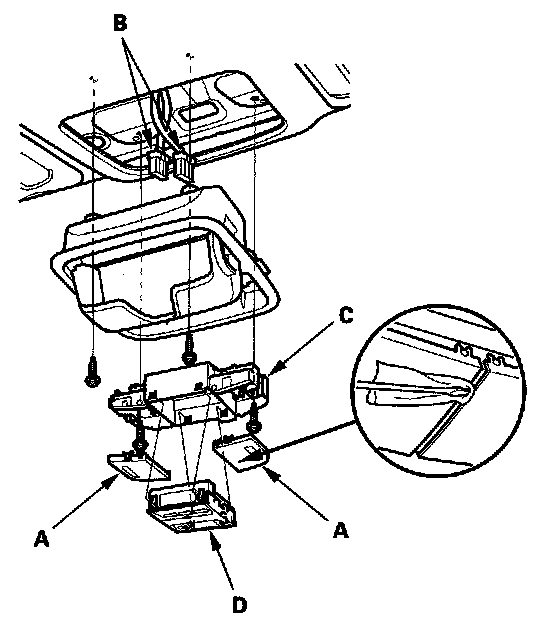 B

C

A

A

D