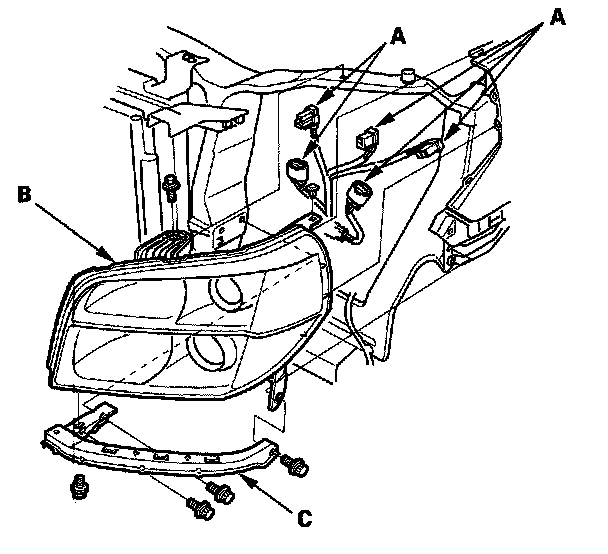 A
A
B
C