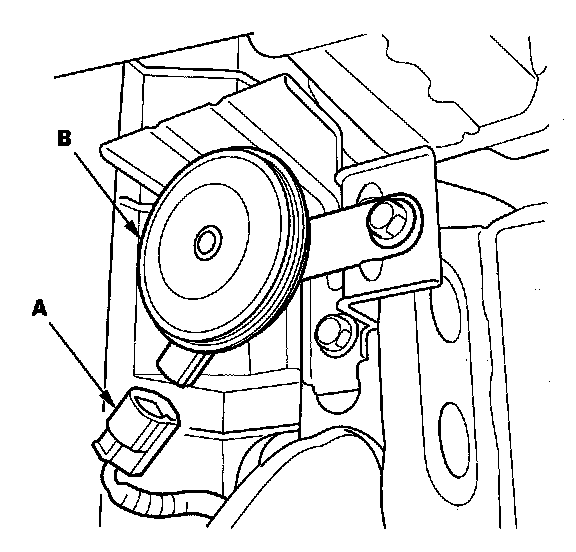 B

A