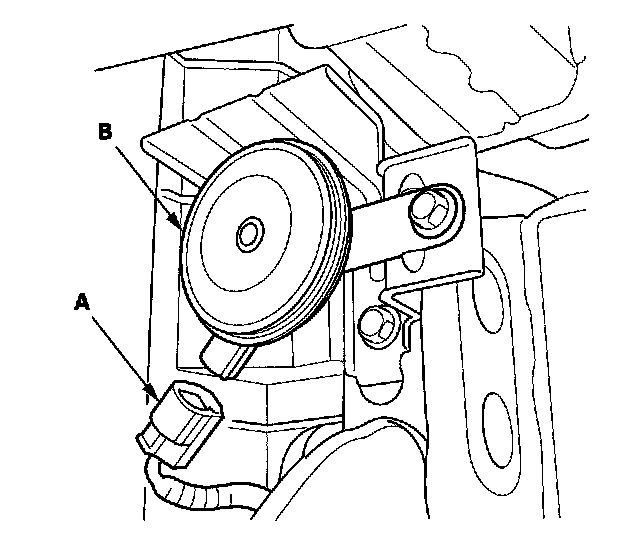 B

A