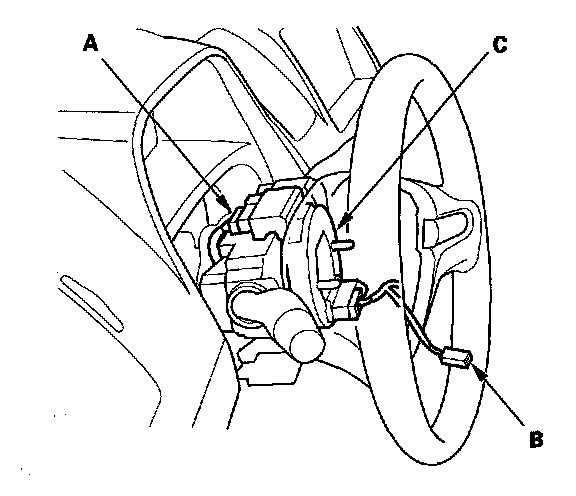 A
C
B