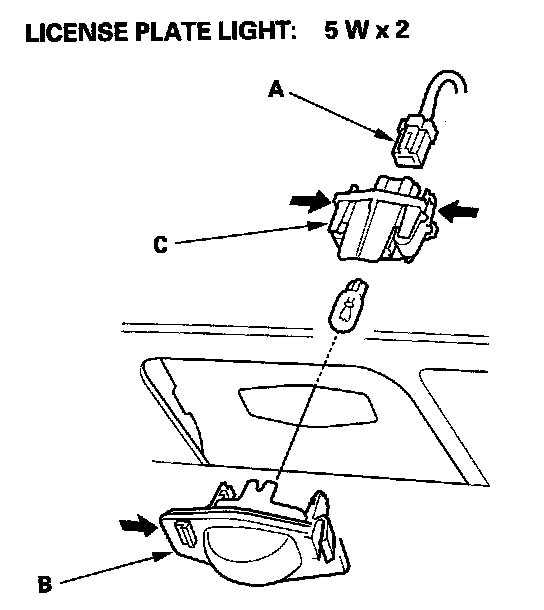 LICENSE PLATE LIGHT: 5 W x 2

A

C

B