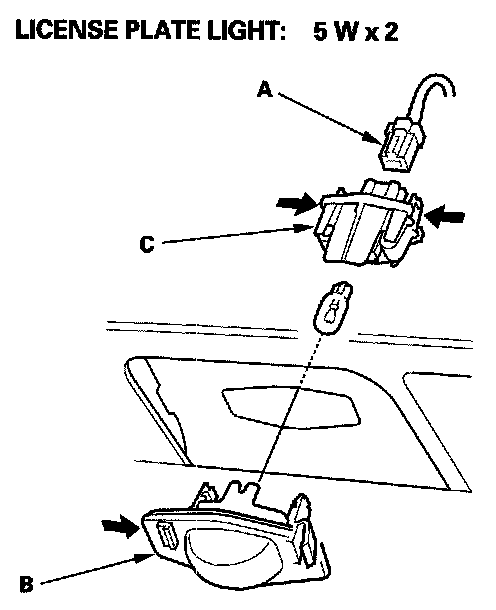 LICENSE PLATE LIGHT: 5 W x 2

A

C

B