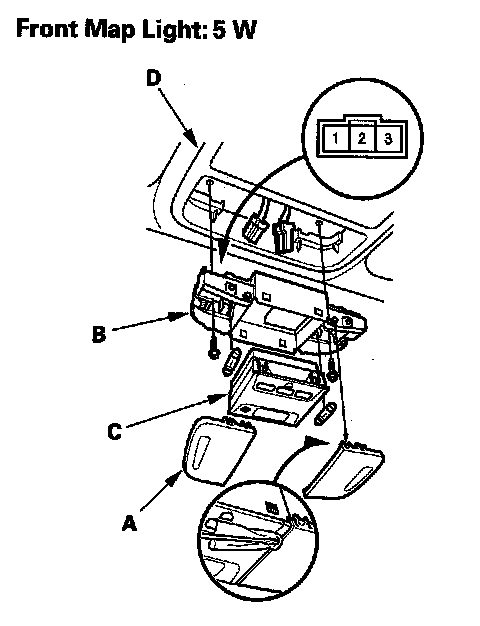 Front Map Light: 5 W

D

1 2 3

B

C

A