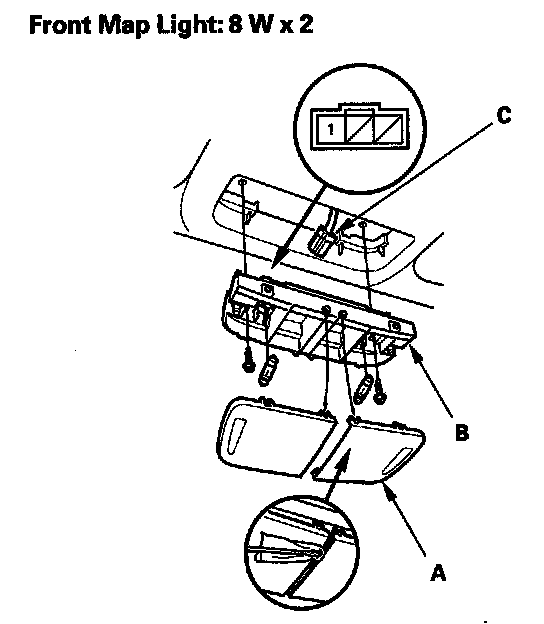 Front Map Light: 8 W x 2

1

C

B

A