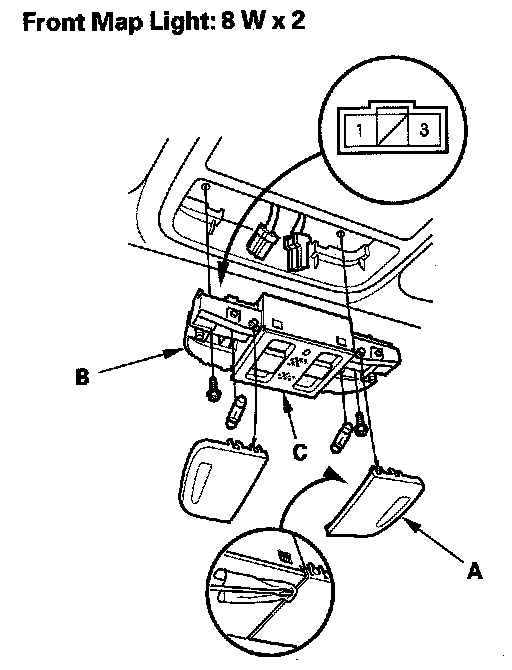 Front Map Light: 8 W x 2

1
3

B

C

A