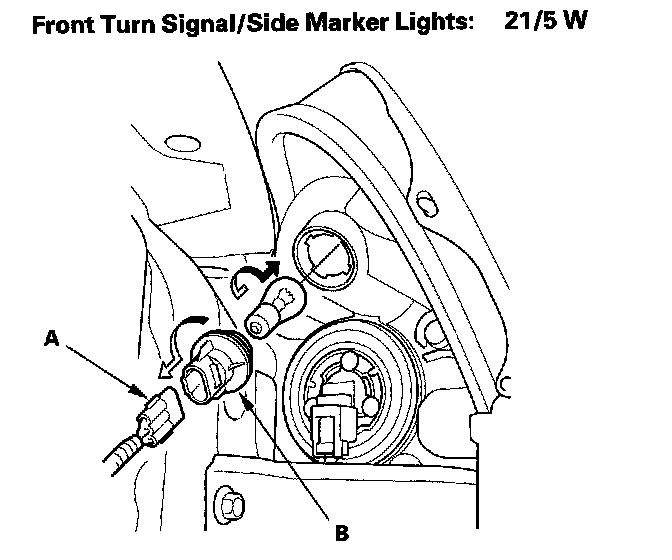 Front Turn Signal/Side Marker Lights: 21/5 W

A

B