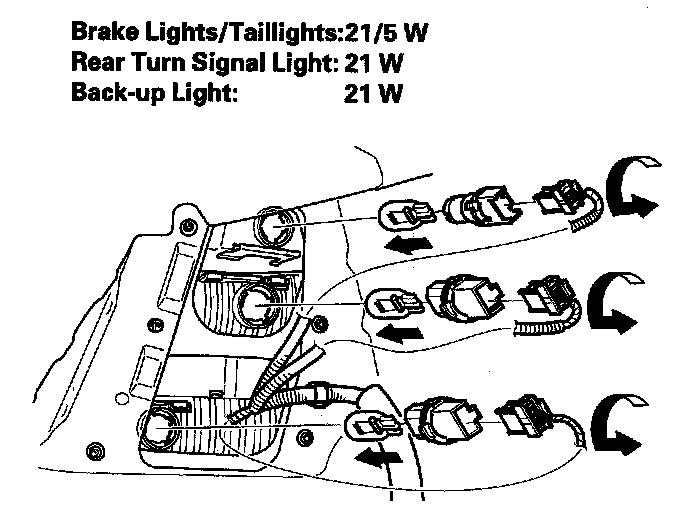 Brake Lights/Taillights:21/5 W
Rear Turn Signal Light: 21 W
Back-up Light: 21 W