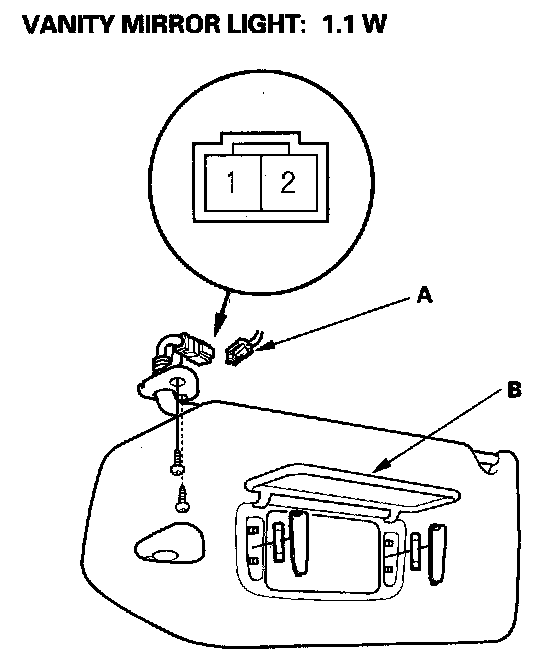 VANITY MIRROR LIGHT: 1.1 W

1 2

A

B