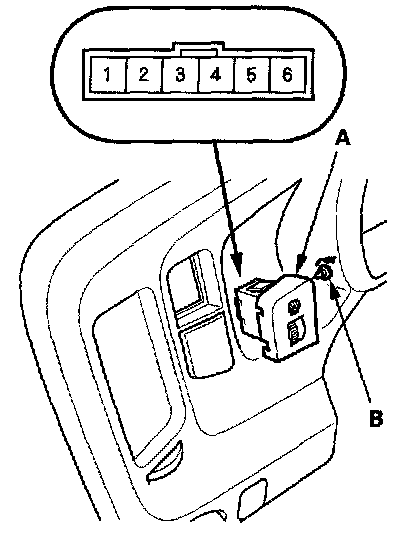 1 2 3 4 5 6

A

B