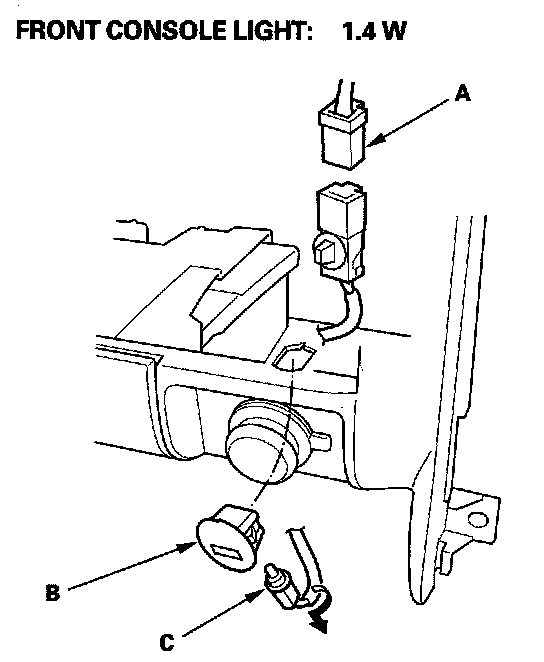 FRONT CONSOLE LIGHT: 1.4 W

A

B

C